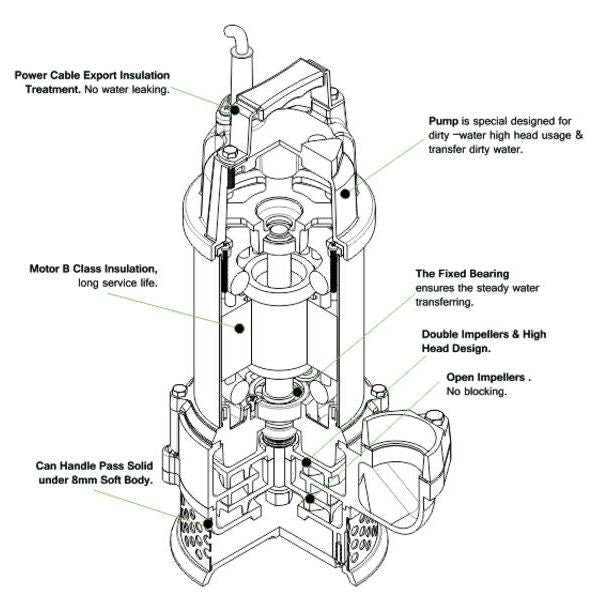 Power Cable Export Insulation Treatment. No water leaking.

Pump is special designed for dirty –water high head usage & transfer dirty water.

Motor B Class Insulation, long service life.

The Fixed Bearing ensures the steady water transferring.

Double Impellers & High Head Design.

Open Impellers . No blocking.

Can Handle Pass Solid under 8mm Soft Body.